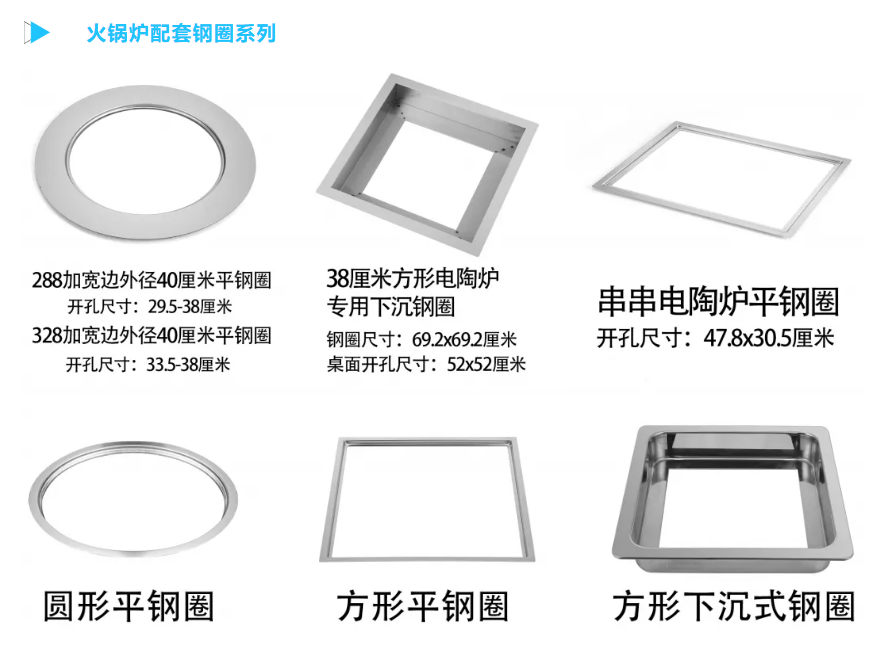 火锅炉配套钢圈系列

288加宽边外径40厘米平钢圈
开孔尺寸：29.5-38厘米
328加宽边外径40厘米平钢圈
开孔尺寸：33.5-38厘米

38厘米方形电陶炉专用下沉钢圈
钢圈尺寸：69.2x69.2厘米
桌面开孔尺寸：52x52厘米

串串电陶炉平钢圈
开孔尺寸：47.8x30.5厘米

圆形平钢圈

方形平钢圈

方形下沉式钢圈